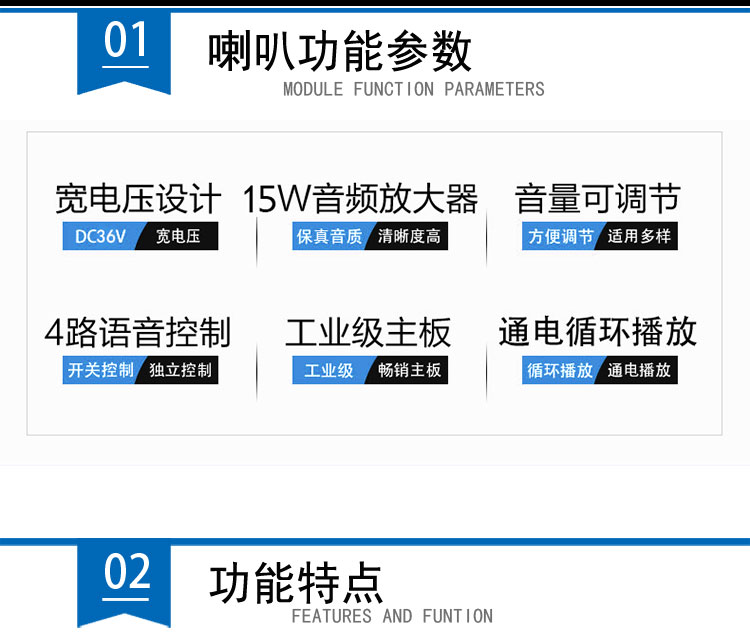 01

喇叭功能参数
MODULE FUNCTION PARAMETERS

宽电压设计
DC36V 宽电压

15W音频放大器
保真音质 清晰度高

音量可调节
方便调节 适用多样

4路语音控制
开关控制 独立控制

工业级主板
工业级 畅销主板

通电循环播放
循环播放 通电播放

02

功能特点
FEATURES AND FUNTION